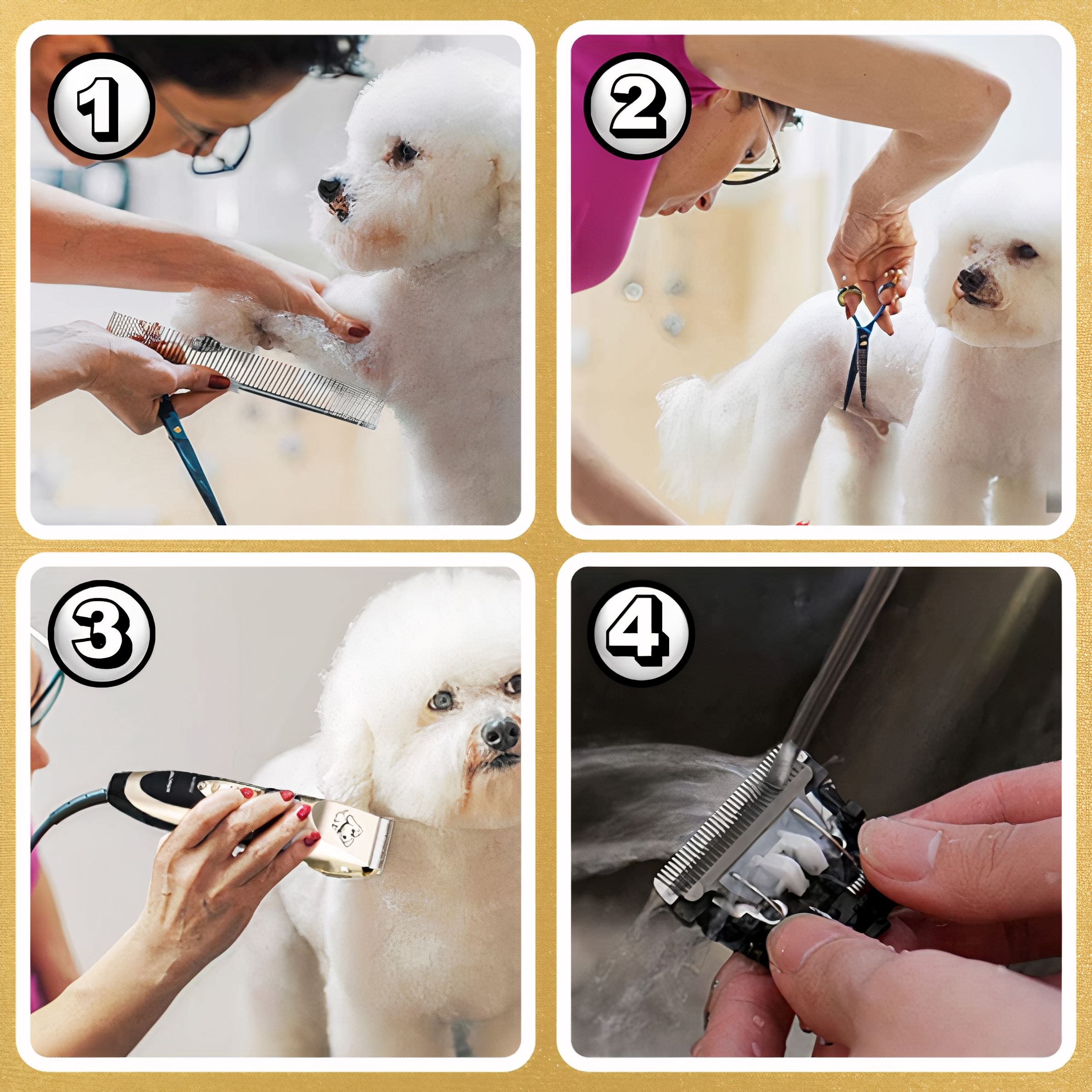 1

2

3

4