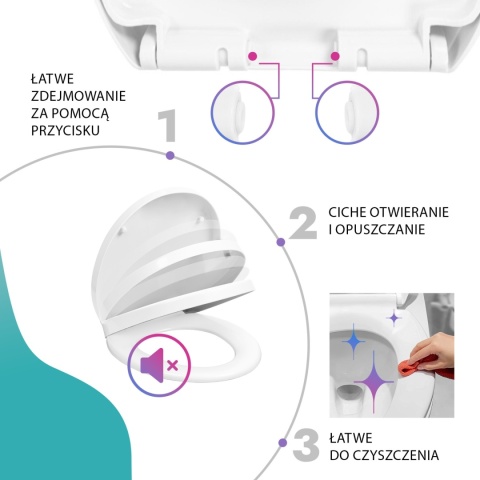 ŁATWE ZDEJMOWANIE ZA POMOCĄ PRZYCISKU

1

2

CICHE OTWIERANIE I OPUSZCZANIE

3

ŁATWE DO CZYSZCZENIA